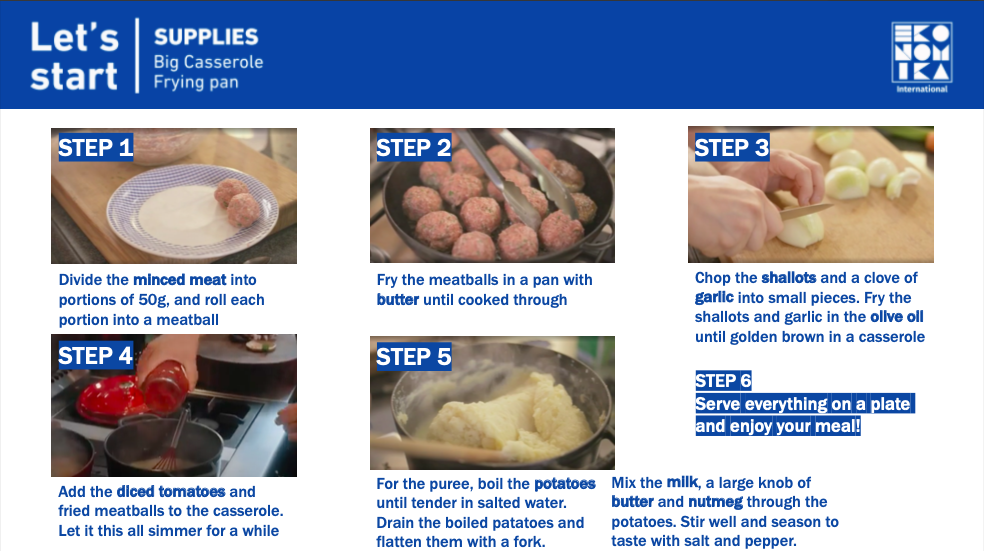 Let's start

SUPPLIES
Big Casserole
Frying pan

EKONOMIKA International

STEP 1

Divide the minced meat into portions of 50g, and roll each portion into a meatball

STEP 2

Fry the meatballs in a pan with butter until cooked through

STEP 3

Chop the shallots and a clove of garlic into small pieces. Fry the shallots and garlic in the olive oil until golden brown in a casserole

STEP 4

Add the diced tomatoes and fried meatballs to the casserole. Let it this all simmer for a while

STEP 5

For the puree, boil the potatoes until tender in salted water. Drain the boiled patatoes and flatten them with a fork.

Mix the milk, a large knob of butter and nutmeg through the potatoes. Stir well and season to taste with salt and pepper.

STEP 6
Serve everything on a plate and enjoy your meal!